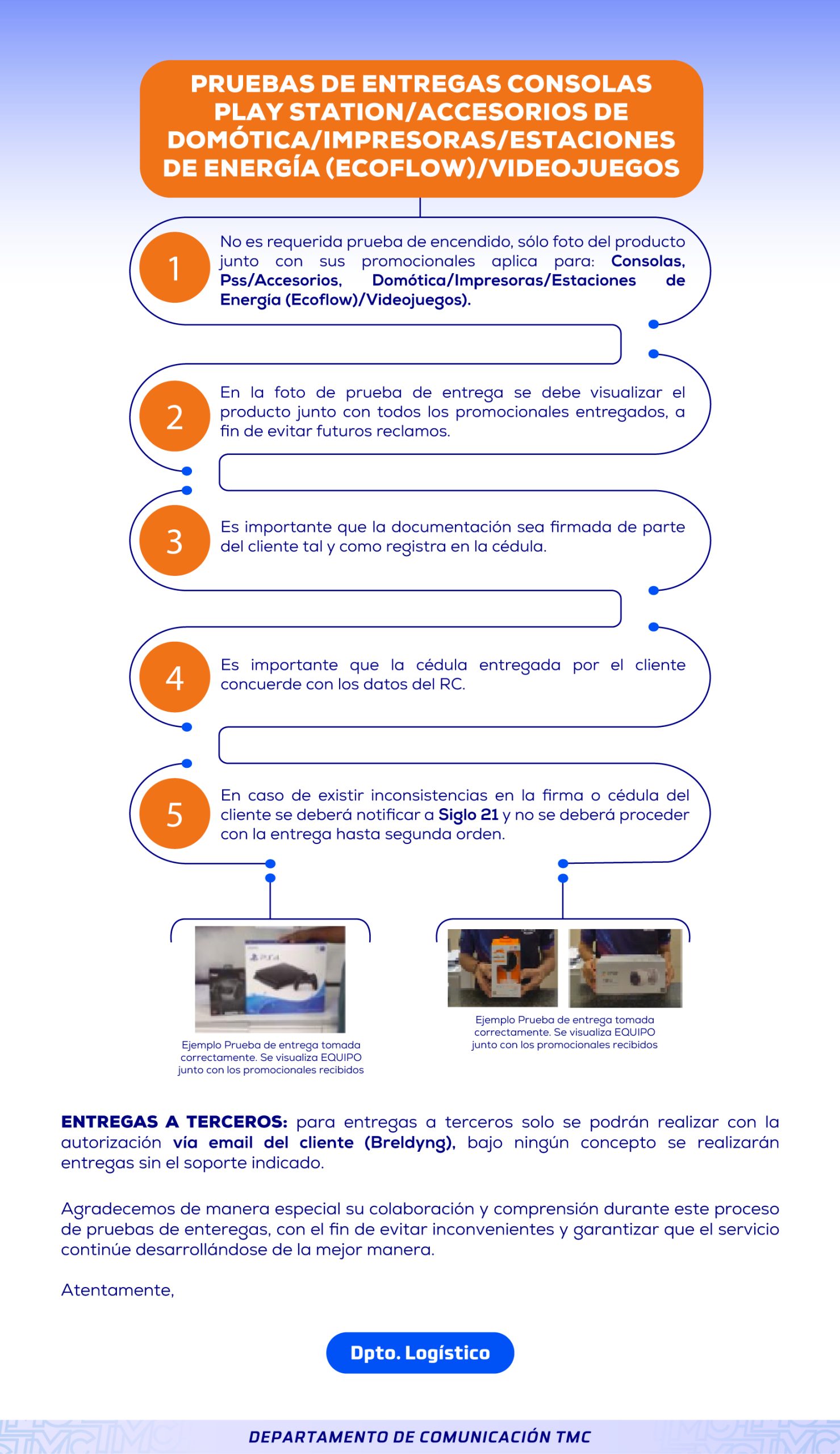 PRUEBAS DE ENTREGAS CONSOLAS PLAY STATION/ACCESORIOS DE DOMÓTICA/IMPRESORAS/ESTACIONES DE ENERGÍA (ECOFLOW)/VIDEOJUEGOS

1

No es requerida prueba de encendido, sólo foto del producto junto con sus promocionales aplica para: Consolas, Pss/Accesorios, Domótica/Impresoras/Estaciones de Energía (Ecoflow)/Videojuegos).

2

En la foto de prueba de entrega se debe visualizar el producto junto con todos los promocionales entregados, a fin de evitar futuros reclamos.

3

Es importante que la documentación sea firmada de parte del cliente tal y como registra en la cédula.

4

Es importante que la cédula entregada por el cliente concuerde con los datos del RC.

5

En caso de existir inconsistencias en la firma o cédula del cliente se deberá notificar a Siglo 21 y no se deberá proceder con la entrega hasta segunda orden.

PS4

Ejemplo Prueba de entrega tomada correctamente. Se visualiza EQUIPO junto con los promocionales recibidos

Ejemplo Prueba de entrega tomada correctamente. Se visualiza EQUIPO junto con los promocionales recibidos

ENTREGAS A TERCEROS: para entregas a terceros solo se podrán realizar con la autorización vía email del cliente (Breldyng), bajo ningún concepto se realizarán entregas sin el soporte indicado.

Agradecemos de manera especial su colaboración y comprensión durante este proceso de pruebas de enteregas, con el fin de evitar inconvenientes y garantizar que el servicio continúe desarrollándose de la mejor manera.

Atentamente,

Dpto. Logístico

DEPARTAMENTO DE COMUNICACIÓN TMC